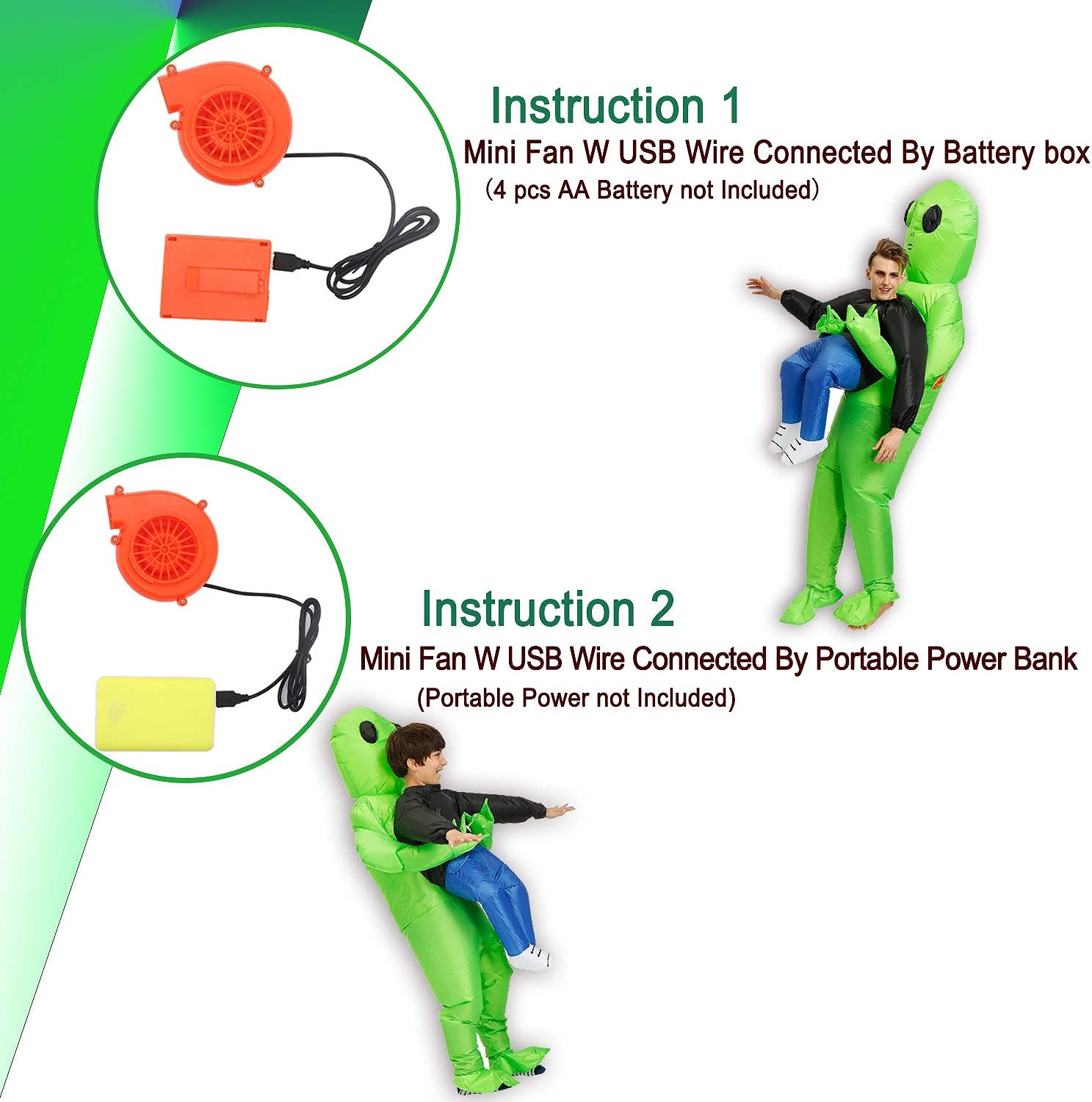 Instruction 1

Mini Fan W USB Wire Connected By Battery box
（4 pcs AA Battery not Included）

Instruction 2

Mini Fan W USB Wire Connected By Portable Power Bank
(Portable Power not Included)